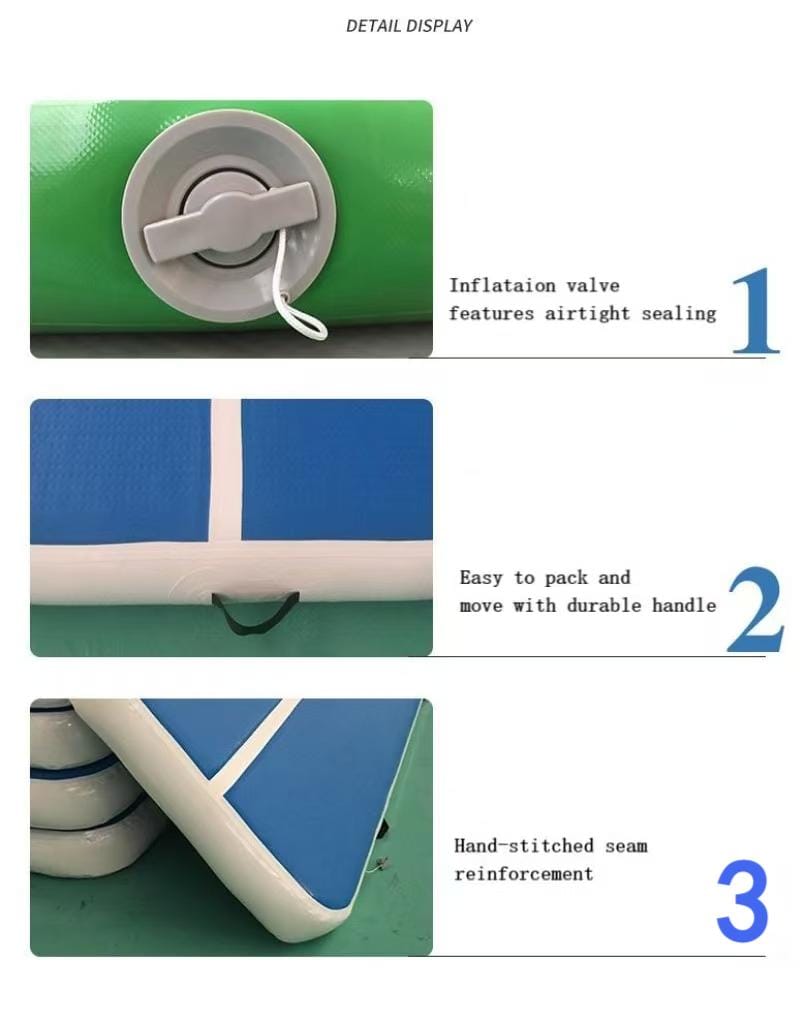 DETAIL DISPLAY

Inflataion valve features airtight sealing

1

Easy to pack and move with durable handle

2

Hand-stitched seam reinforcement

3